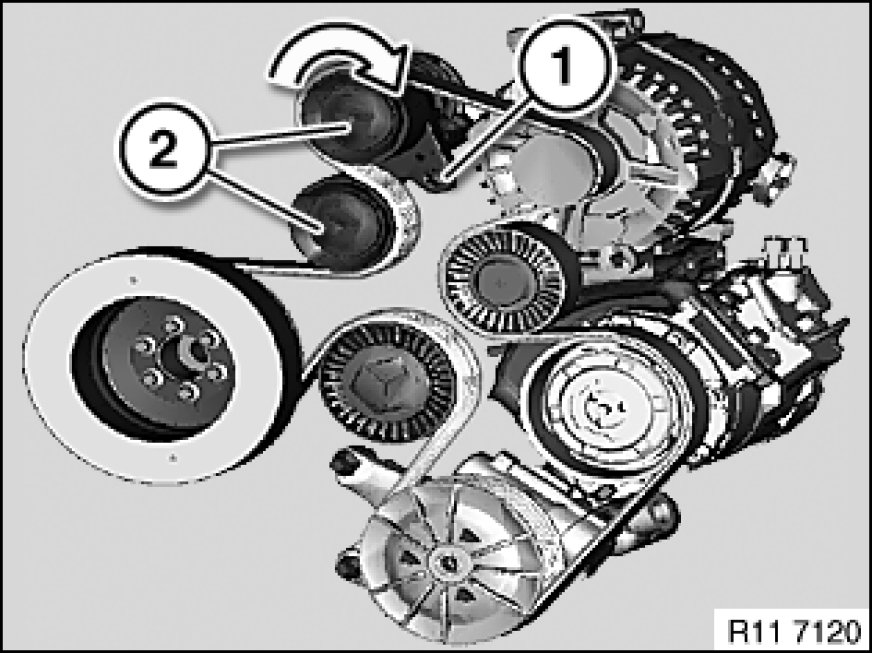 1
2
R11 7120