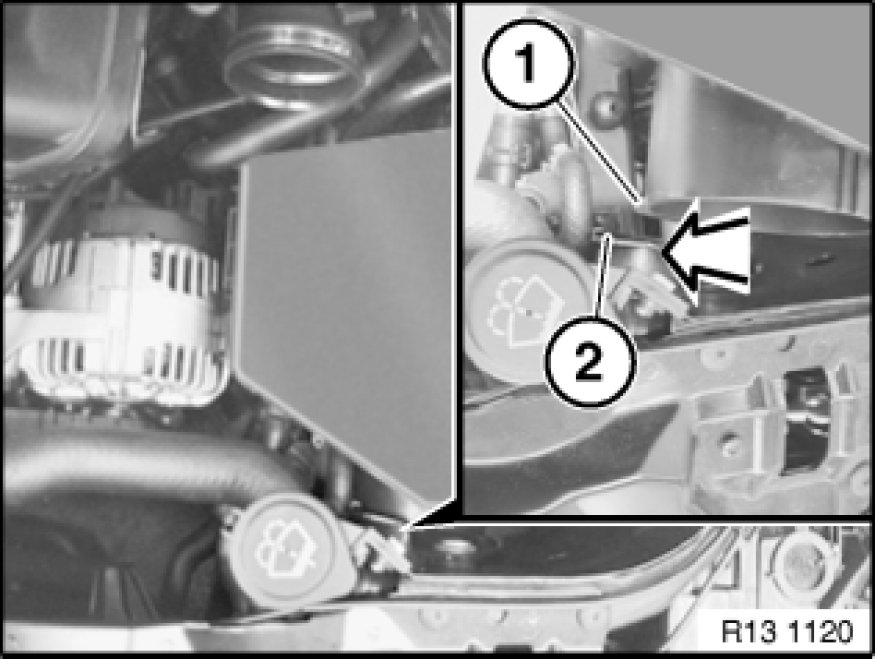 1

2

R13 1120