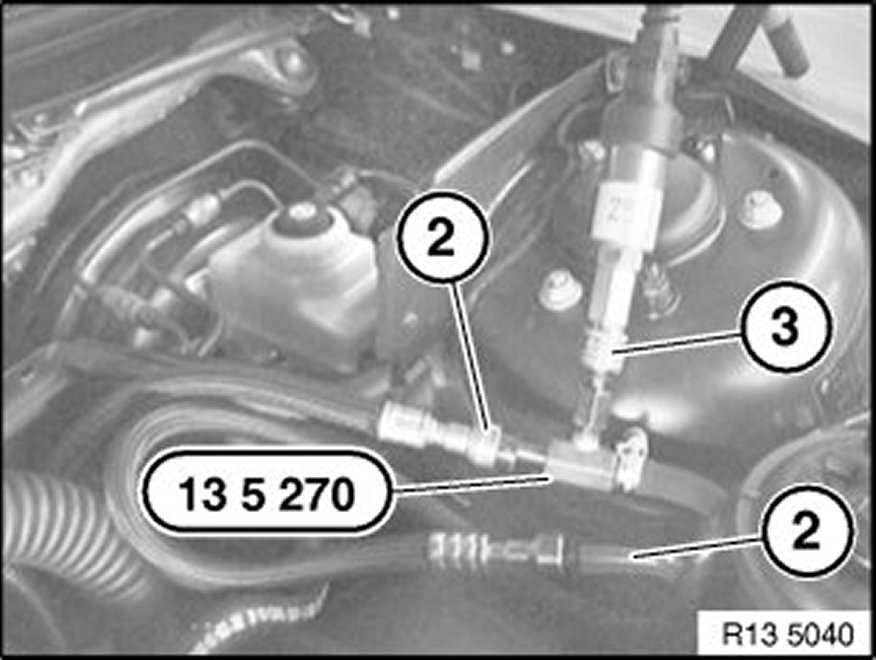 2

3

13 5 270

2

R13 5040