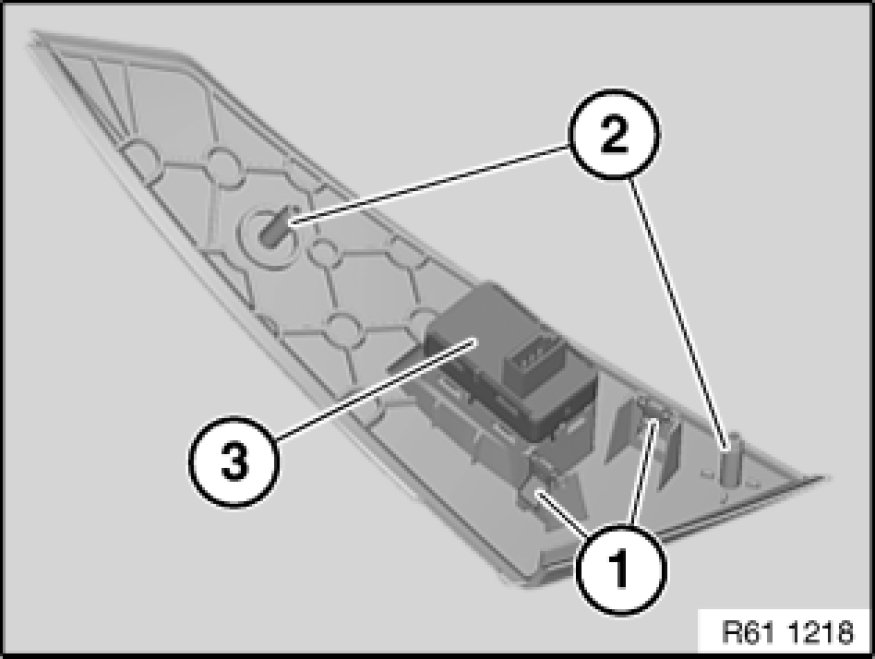 2
3
1
R61 1218