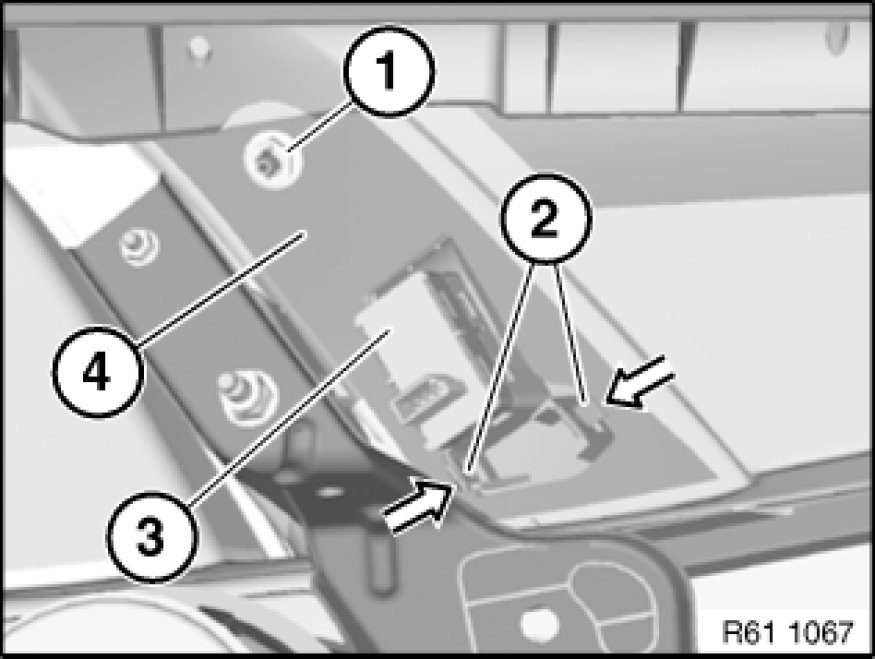 1
2
4
3
R61 1067