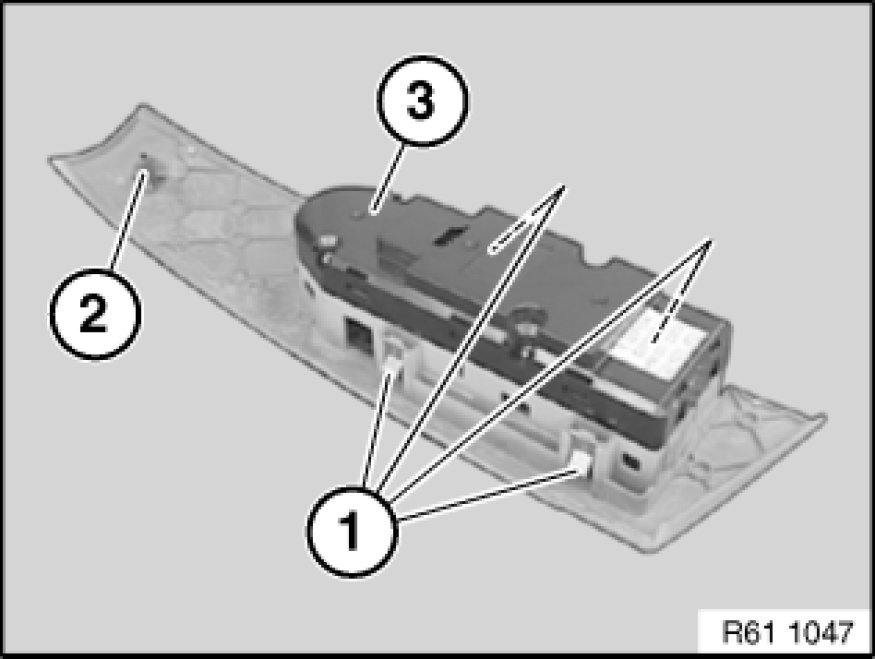 3
2
1
R61 1047