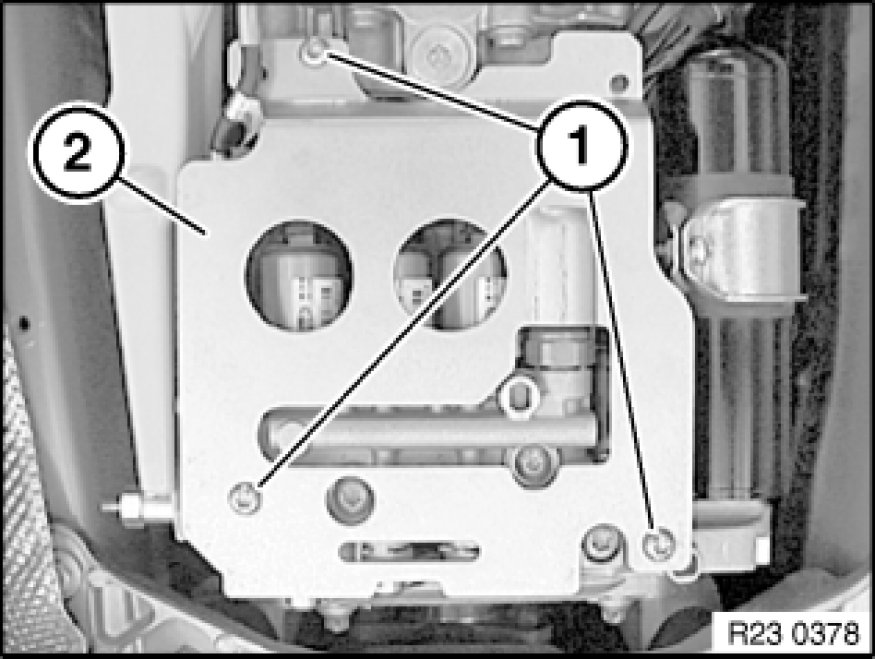 2

1

R23 0378