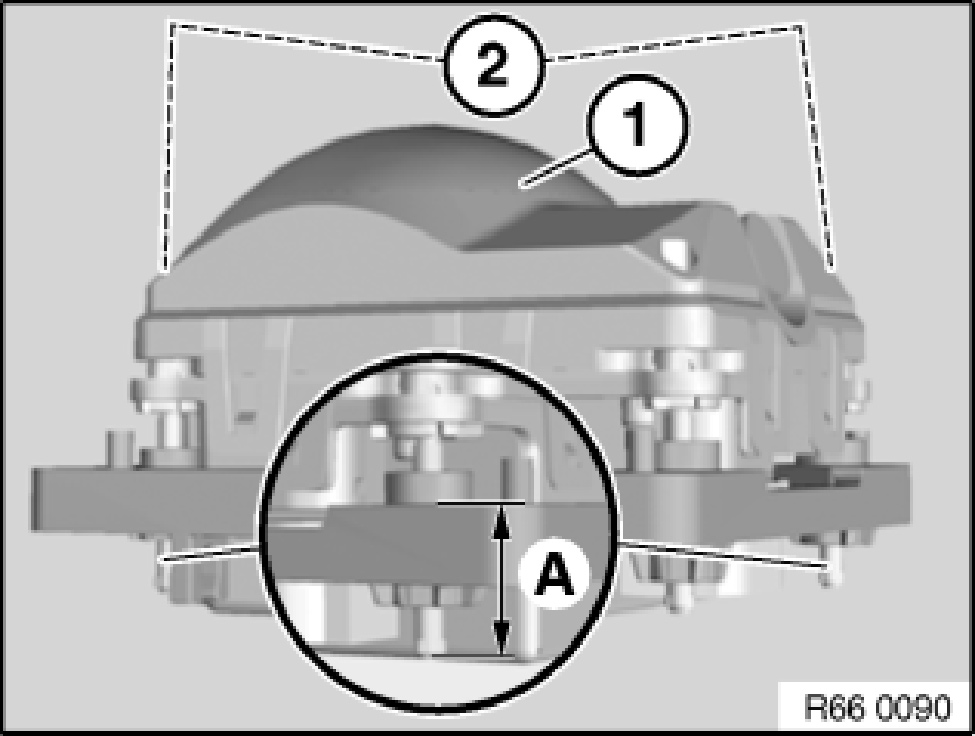 2
1
A
R66 0090