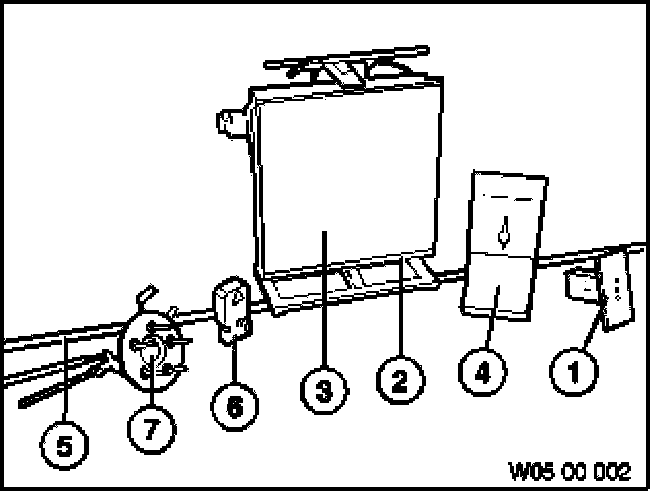 5
7
6
3
2
4
1
W05 00 002