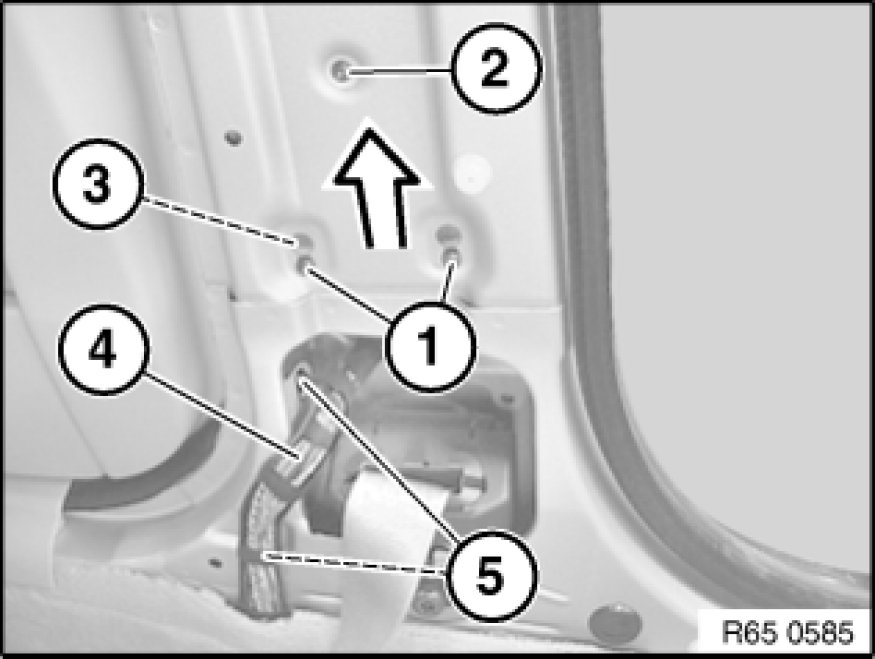 2
3
1
4
5
R65 0585