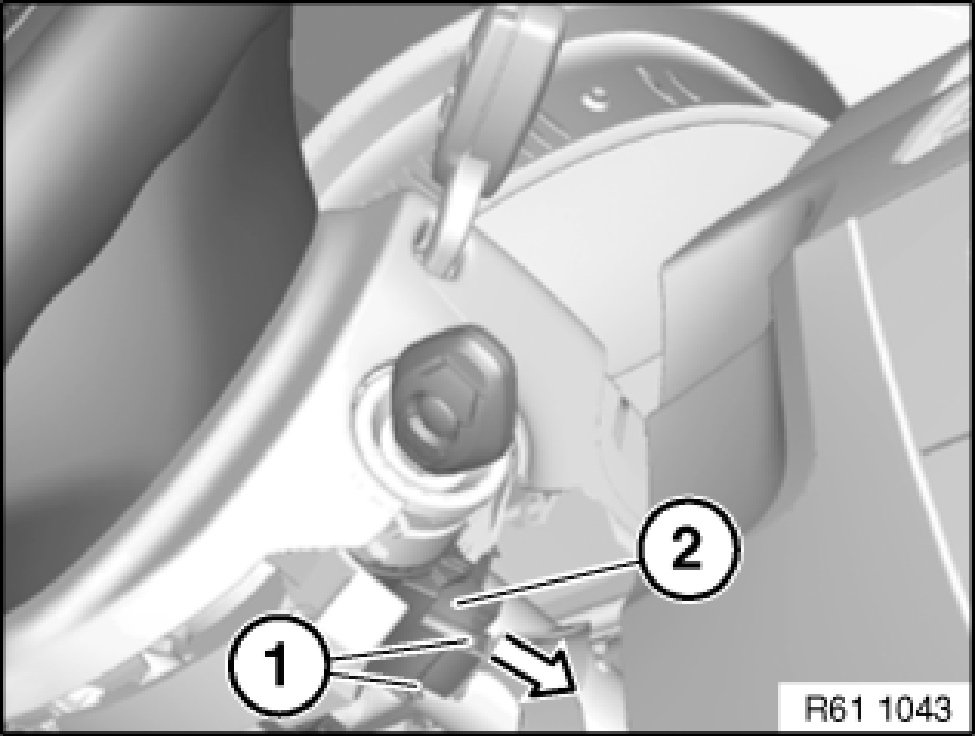 2

1

R61 1043