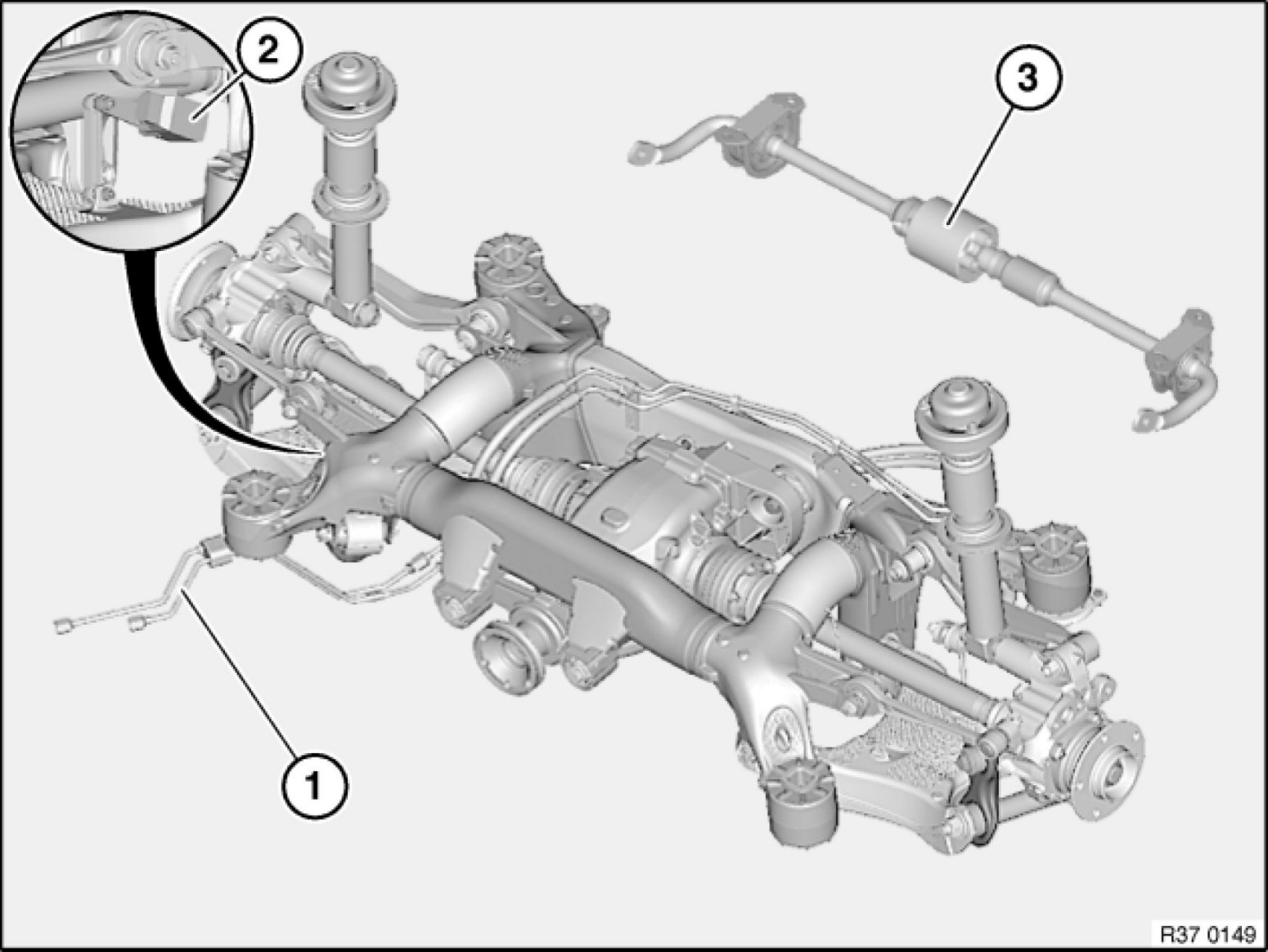 2
3
1
R37 0149