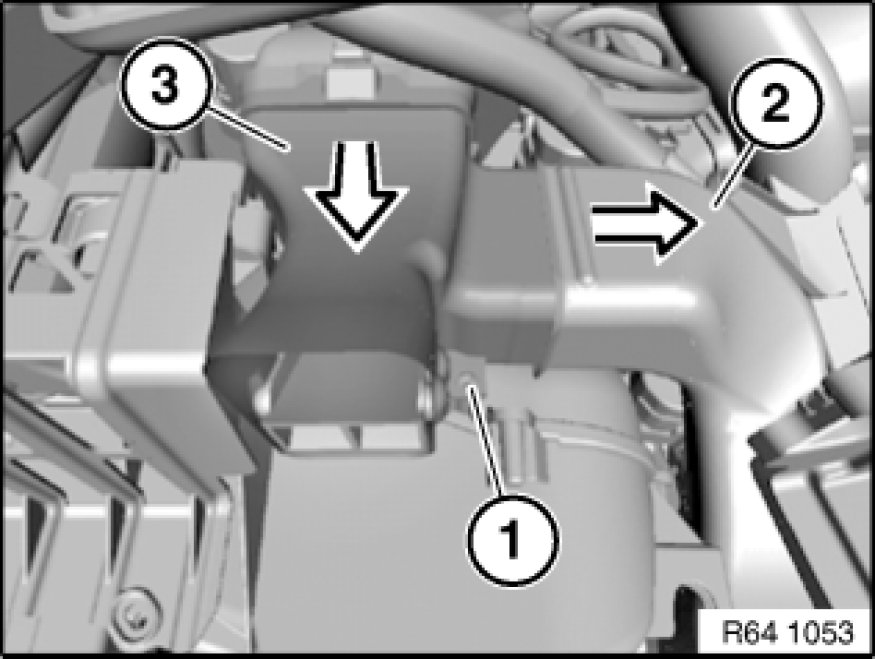 3

2

1

R64 1053