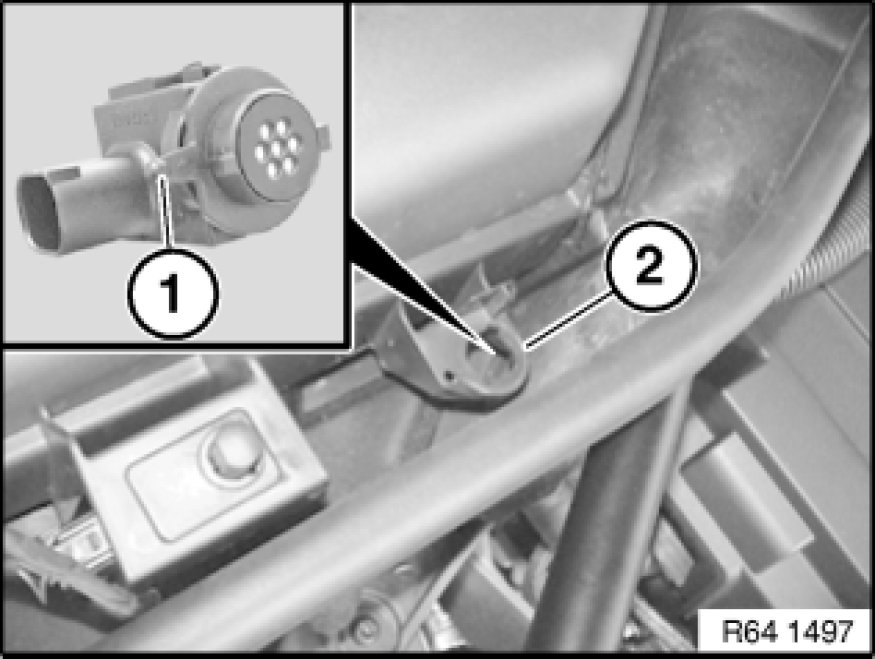 1

2

R64 1497