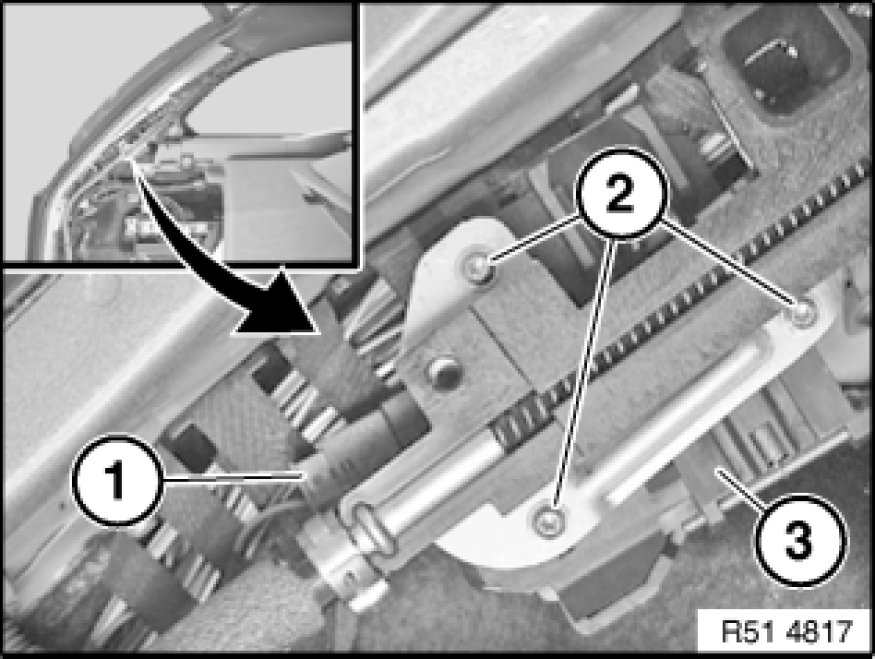 2

1

3

R51 4817