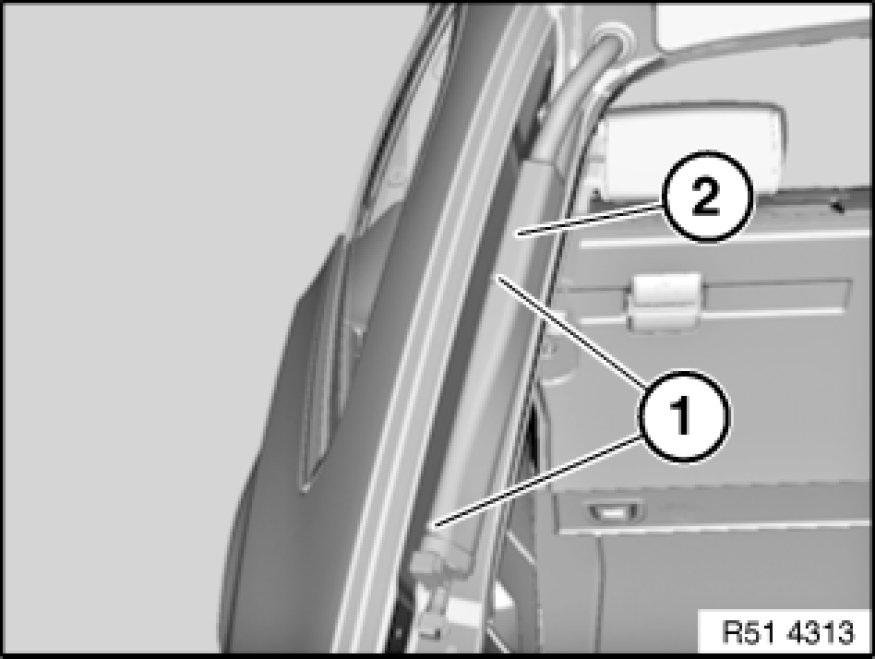 2
1
R51 4313