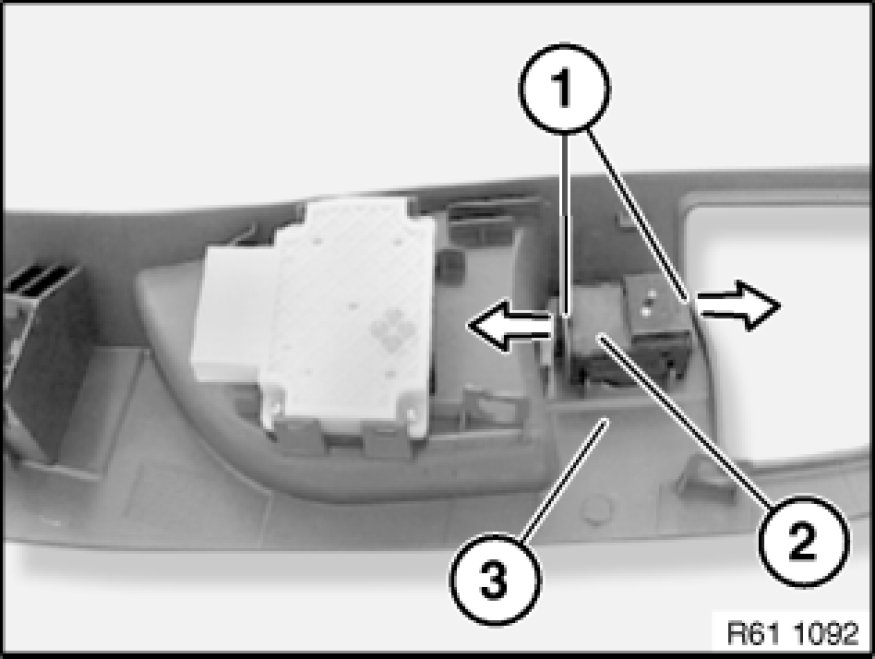 1
2
3
R61 1092