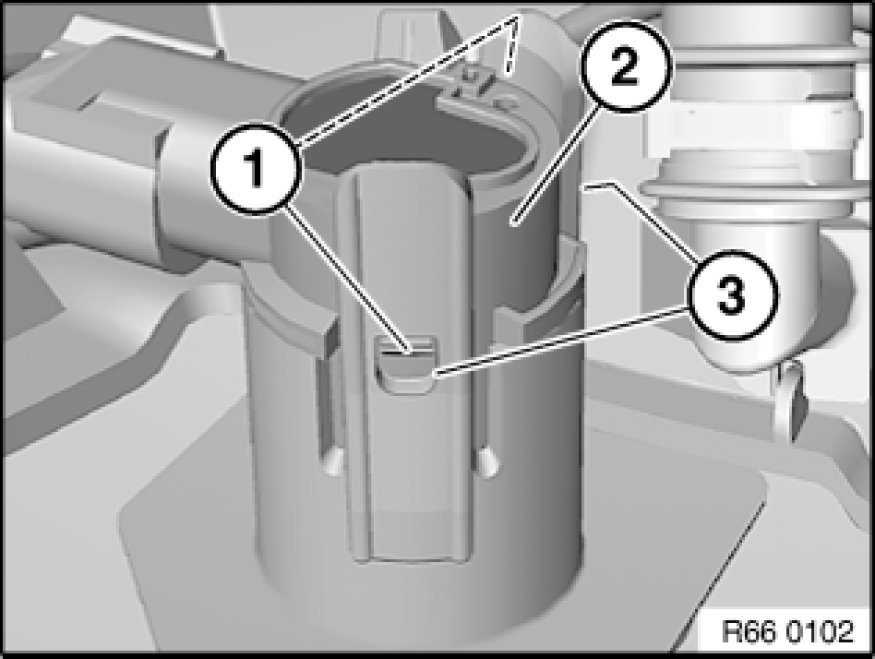 1
2
3
R66 0102