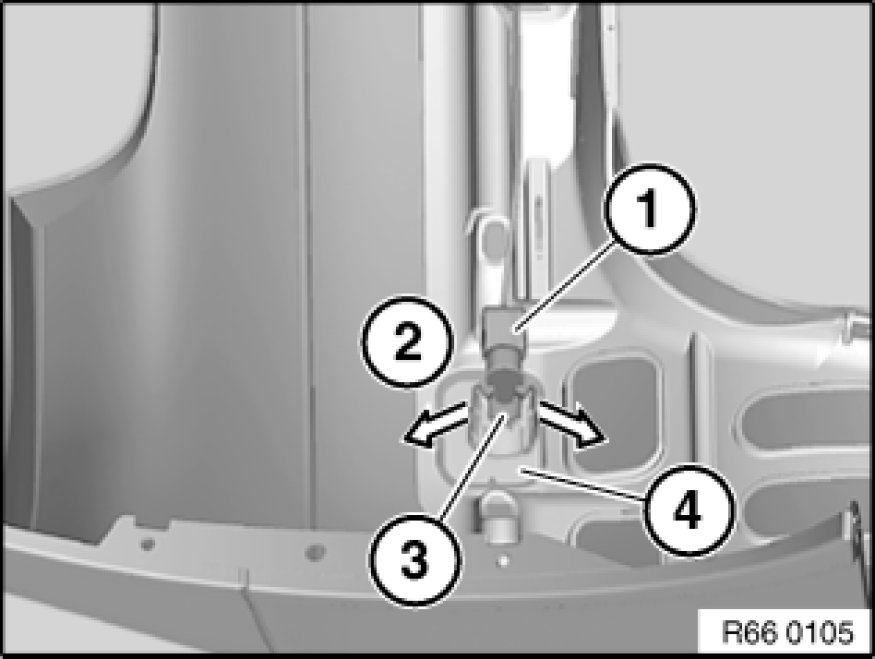 1
2
3
4
R66 0105