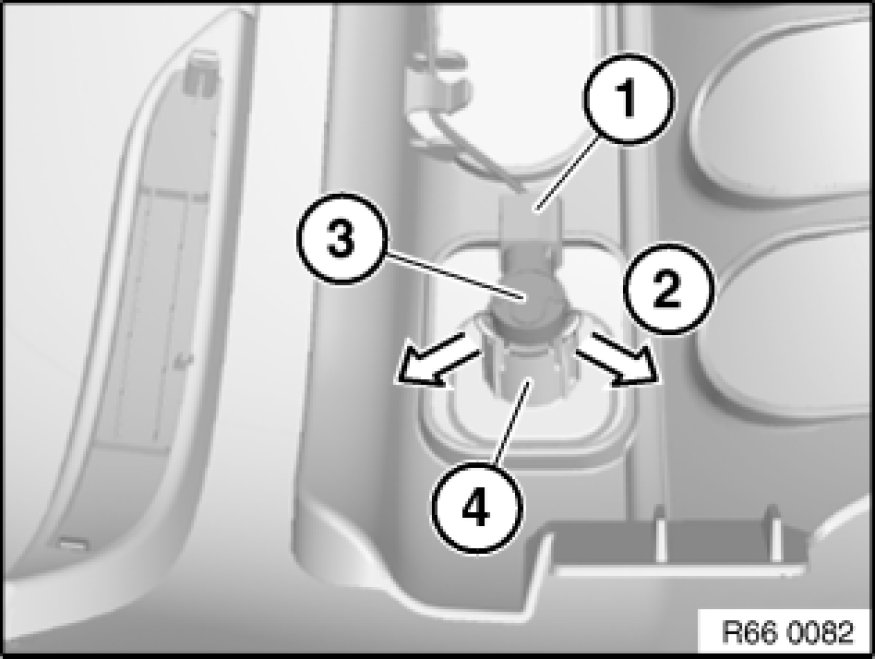 1
3
2
4
R66 0082