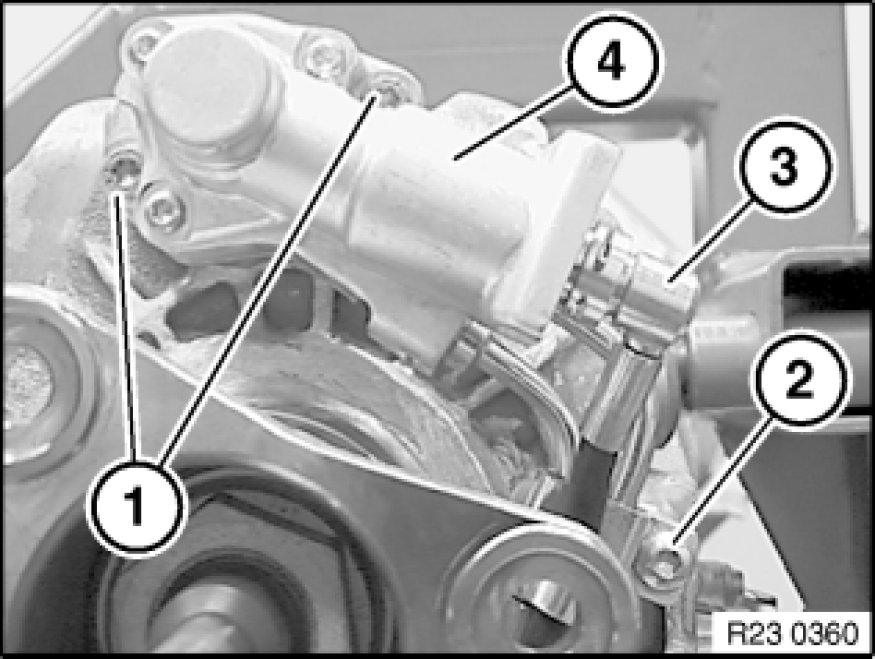 4
3
2
1
R23 0360