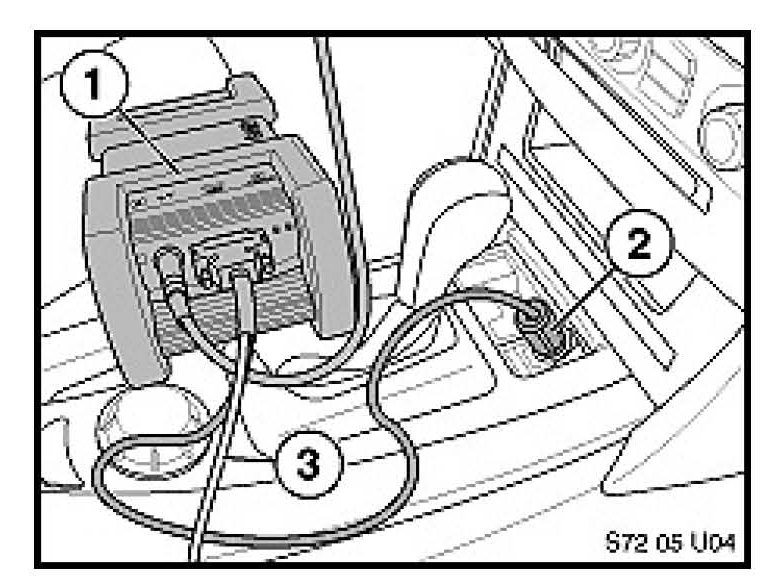 1
2
3
S72 05 U04