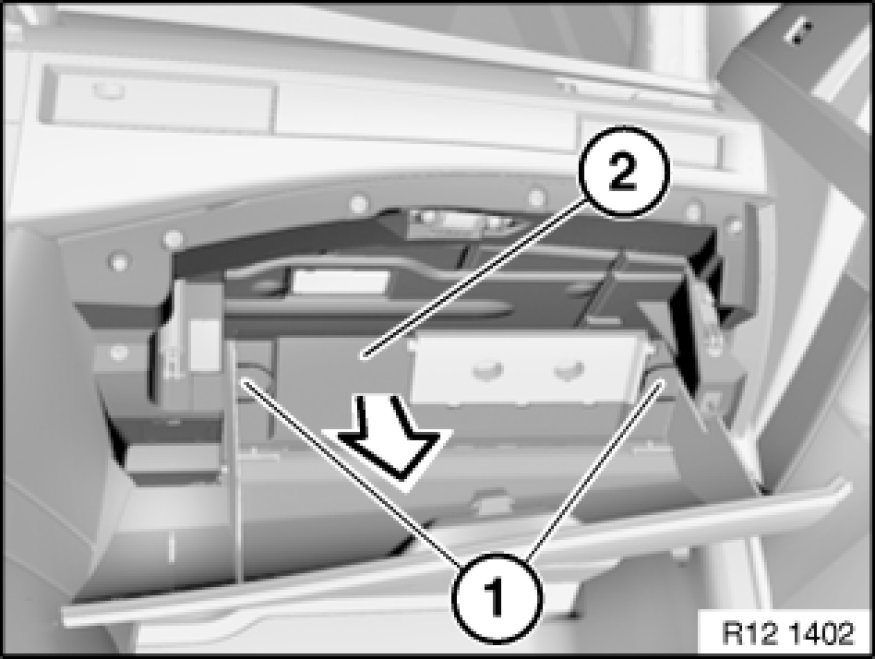 2
1
R12 1402