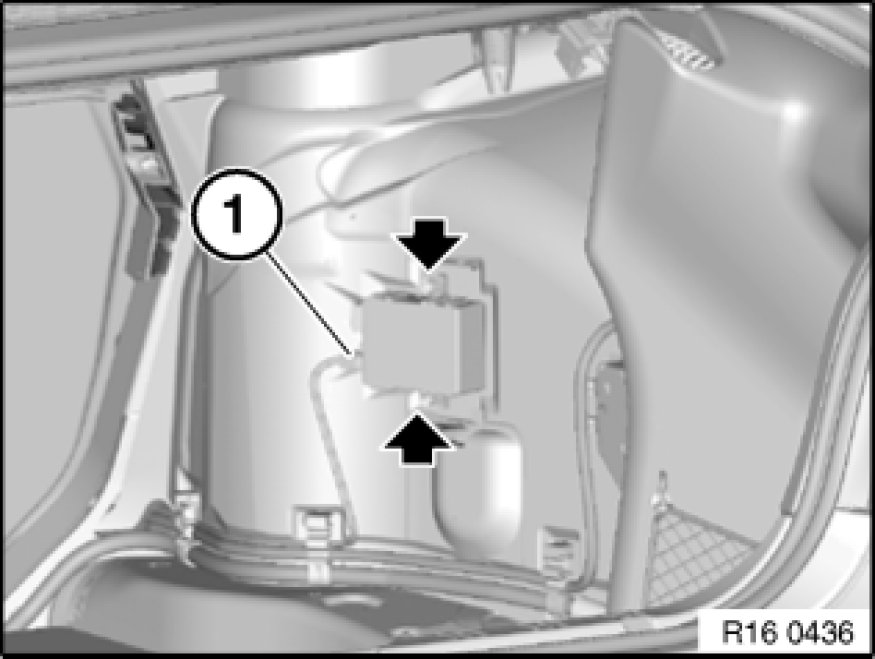 1

R16 0436