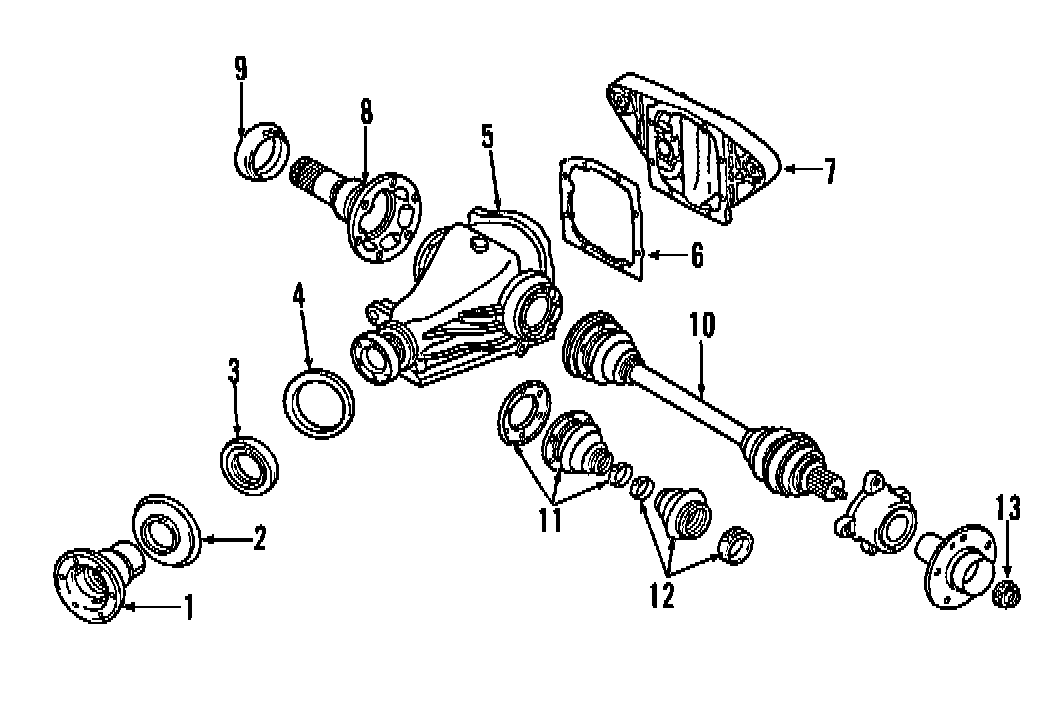 9
8
5
7
6
4
10
3
11
2
12
13
1