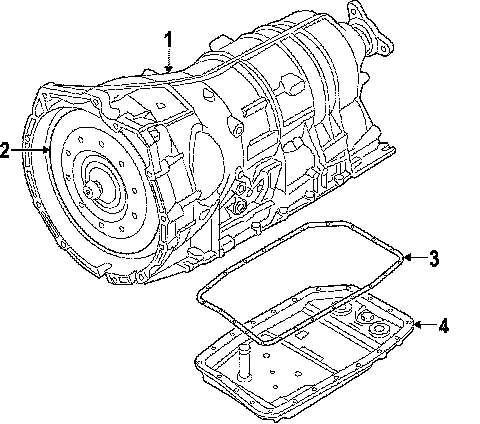 1
2
3
4