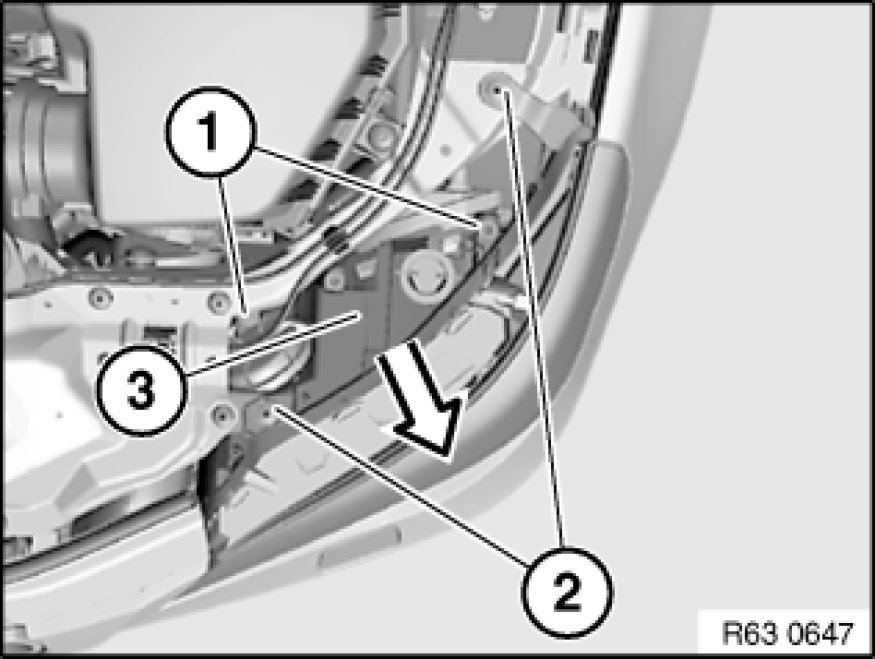 1
3
2
R63 0647