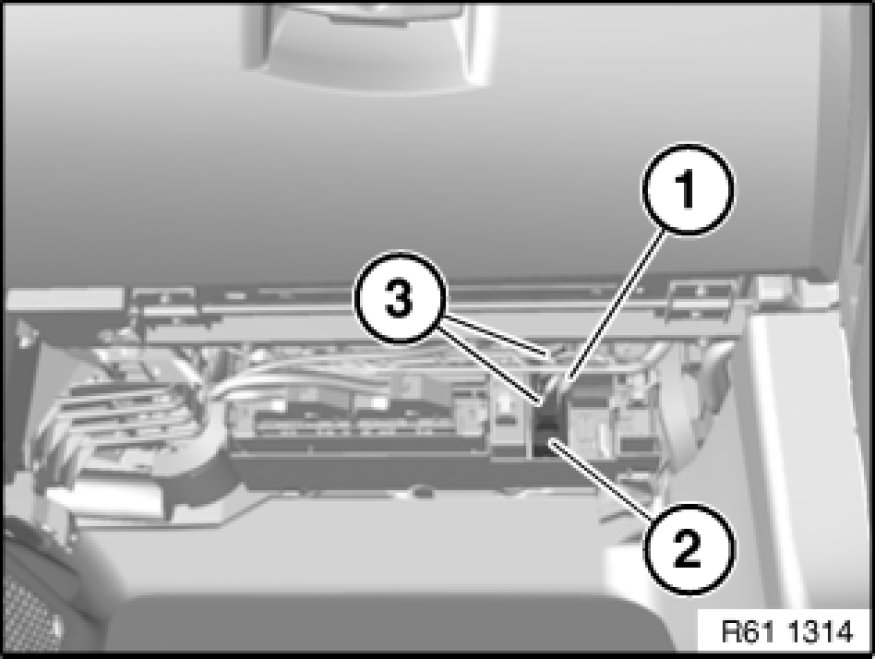 1
3
2
R61 1314