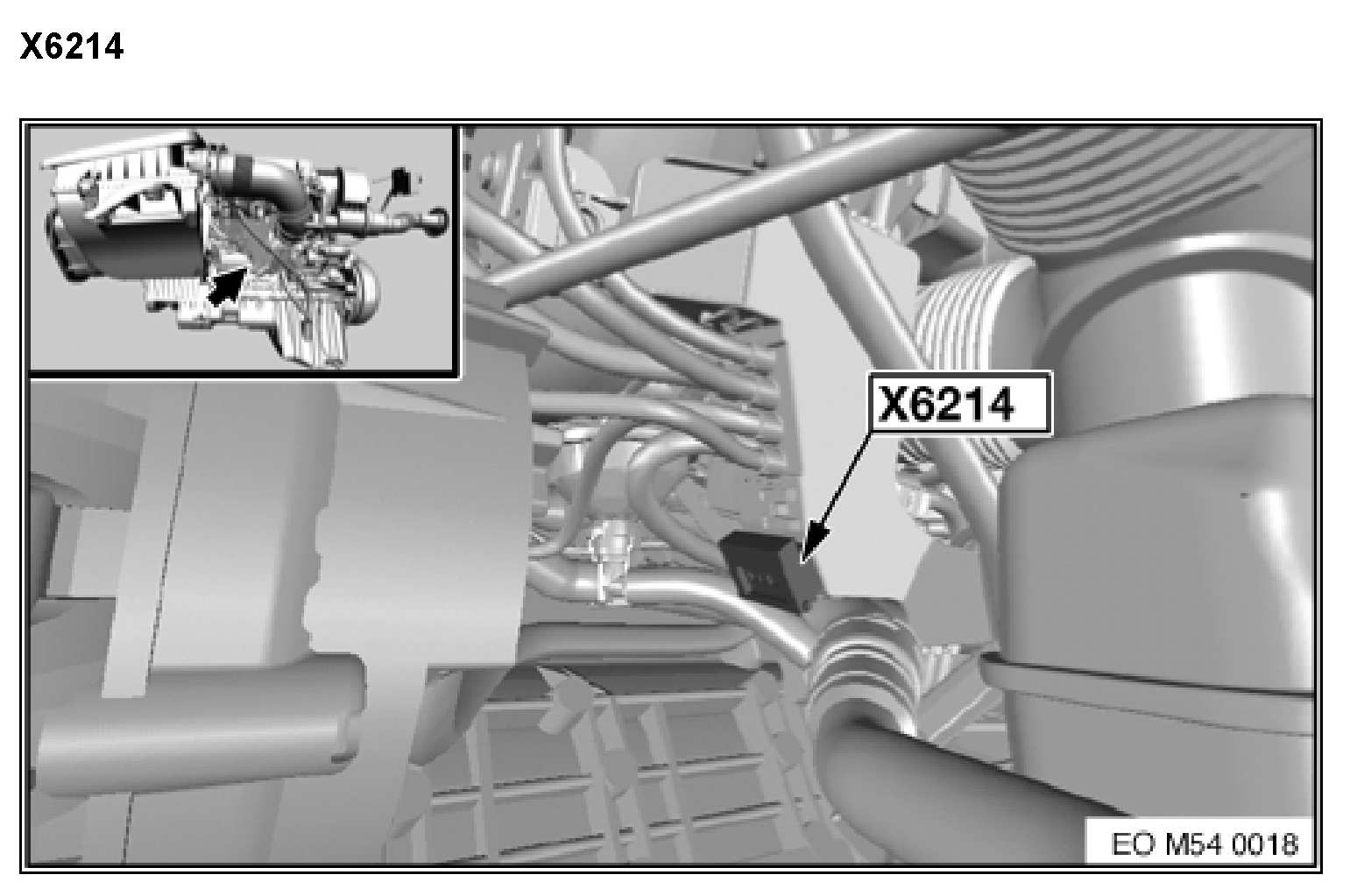 X6214

X6214

EO M54 0018