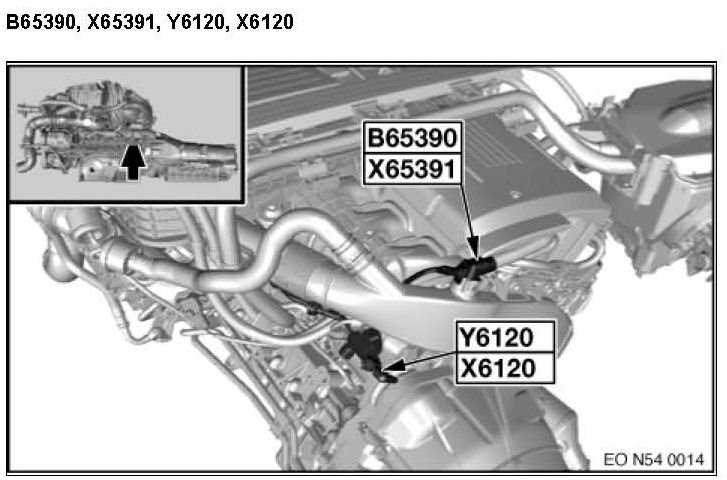 B65390, X65391, Y6120, X6120

B65390
X65391

Y6120
X6120

EO N54 0014