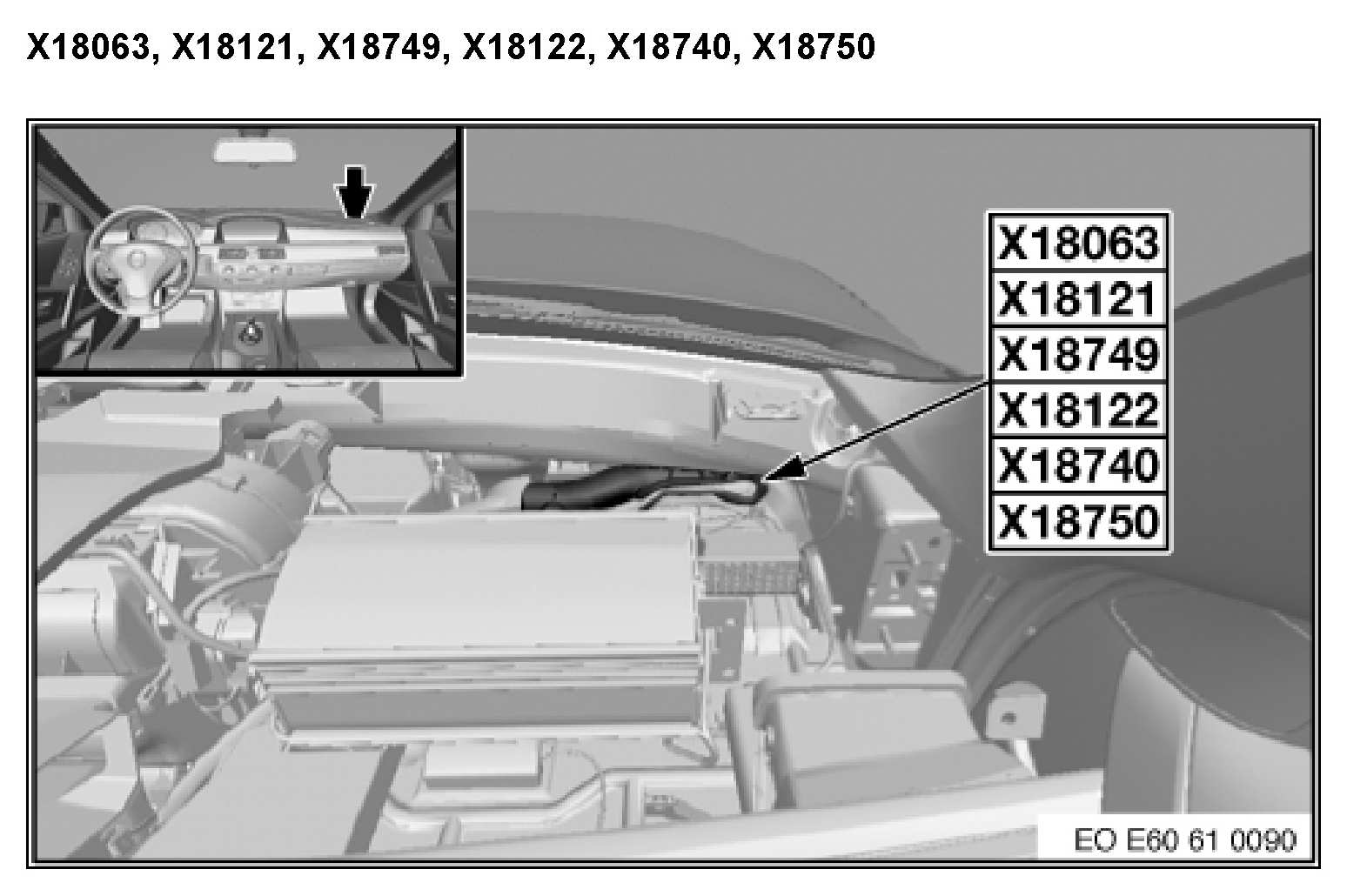 X18063, X18121, X18749, X18122, X18740, X18750

X18063
X18121
X18749
X18122
X18740
X18750

EO E60 61 0090