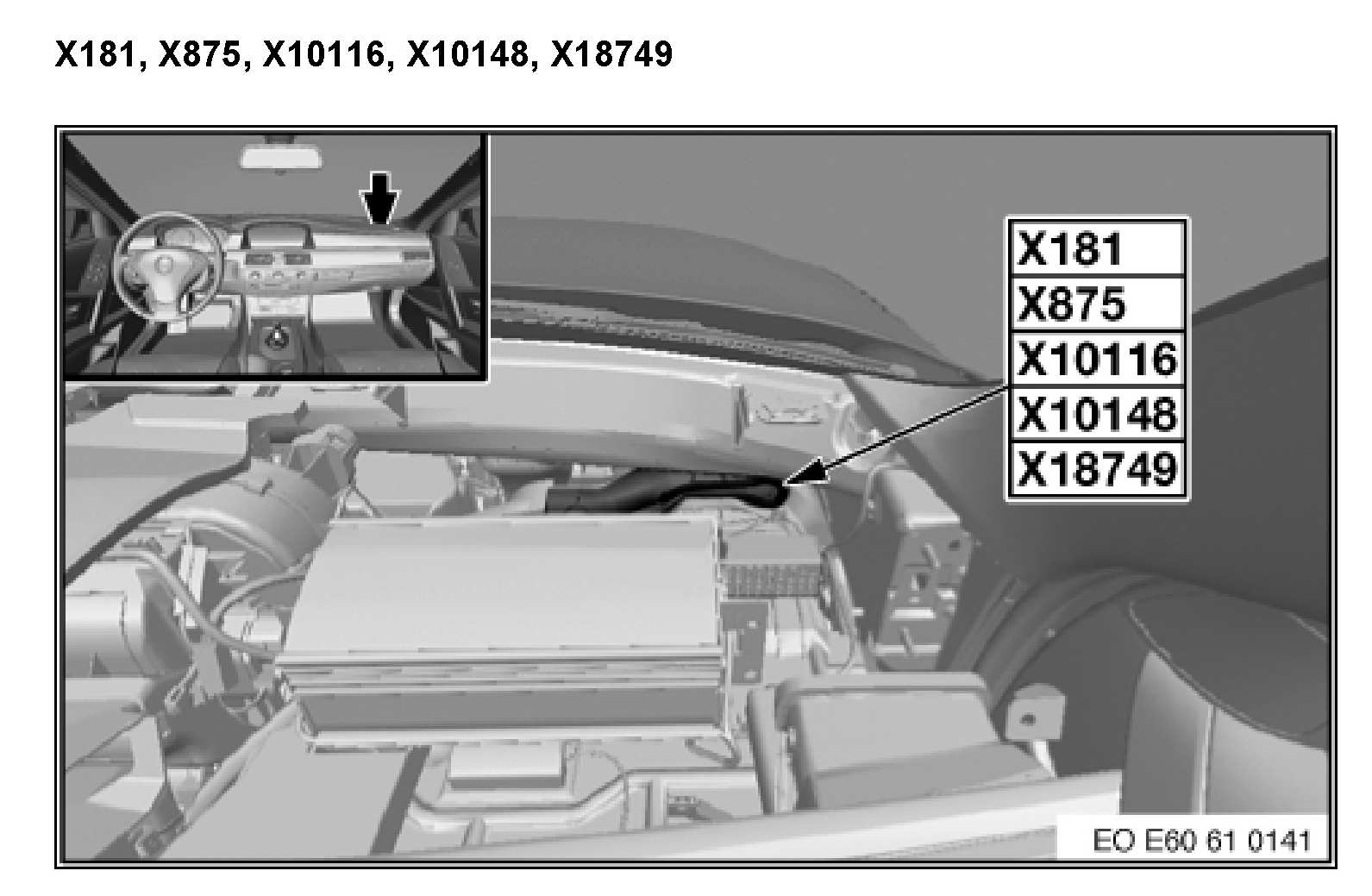 X181, X875, X10116, X10148, X18749

X181
X875
X10116
X10148
X18749

EO E60 61 0141