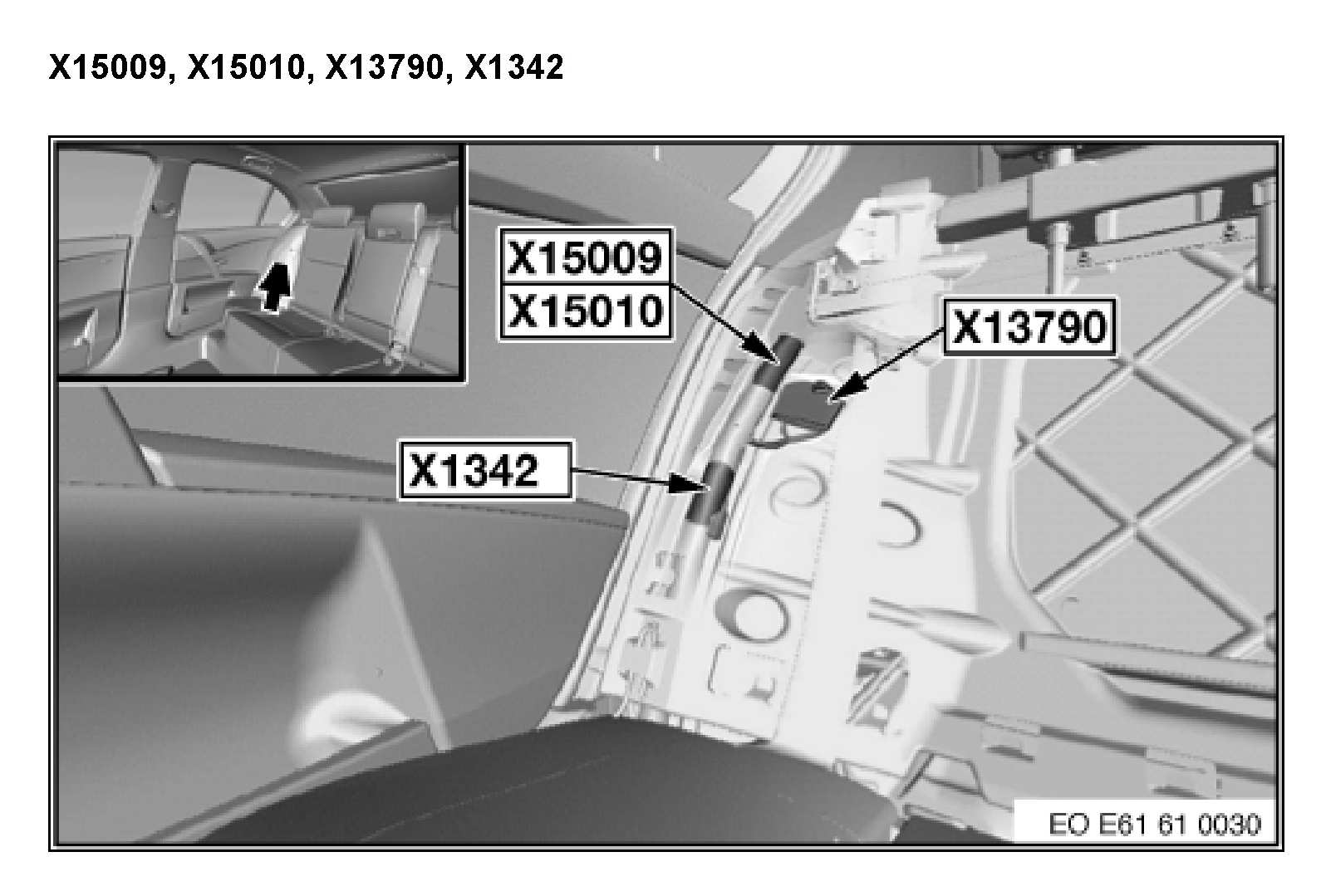 X15009, X15010, X13790, X1342

X15009
X15010
X13790
X1342

EO E61 61 0030