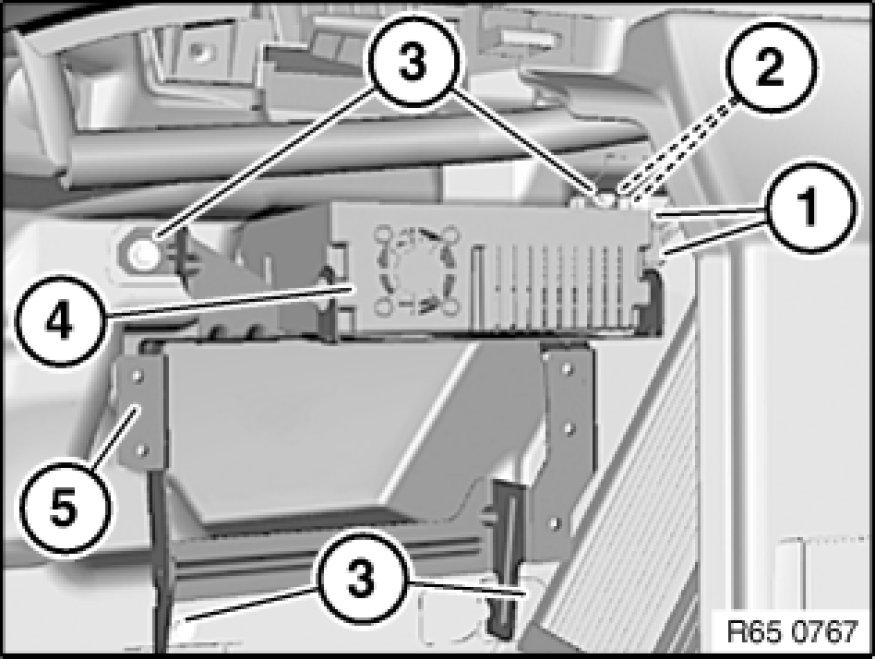 3
2
1
4
5
3
R65 0767