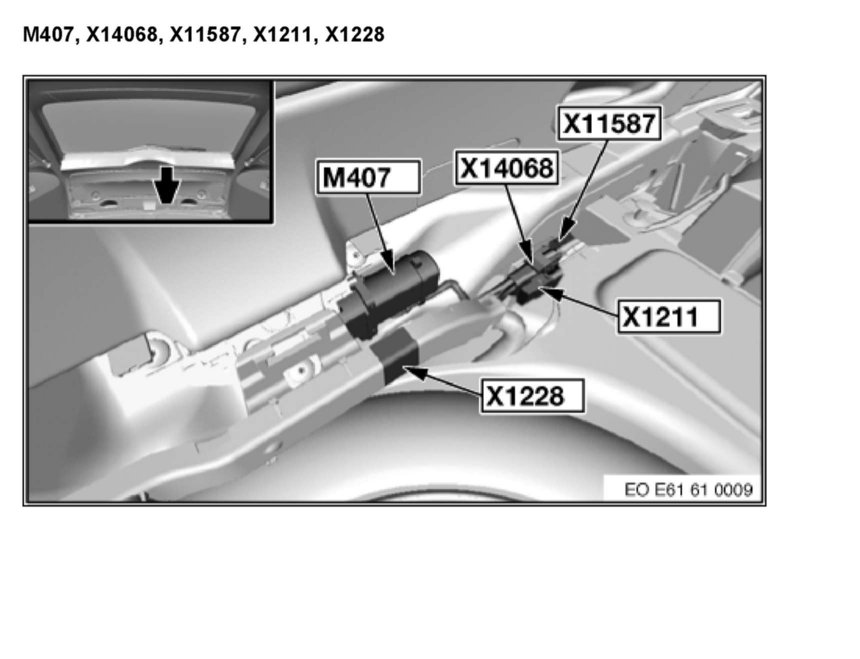 M407, X14068, X11587, X1211, X1228

X11587
M407
X14068
X1211
X1228
EO E61 61 0009