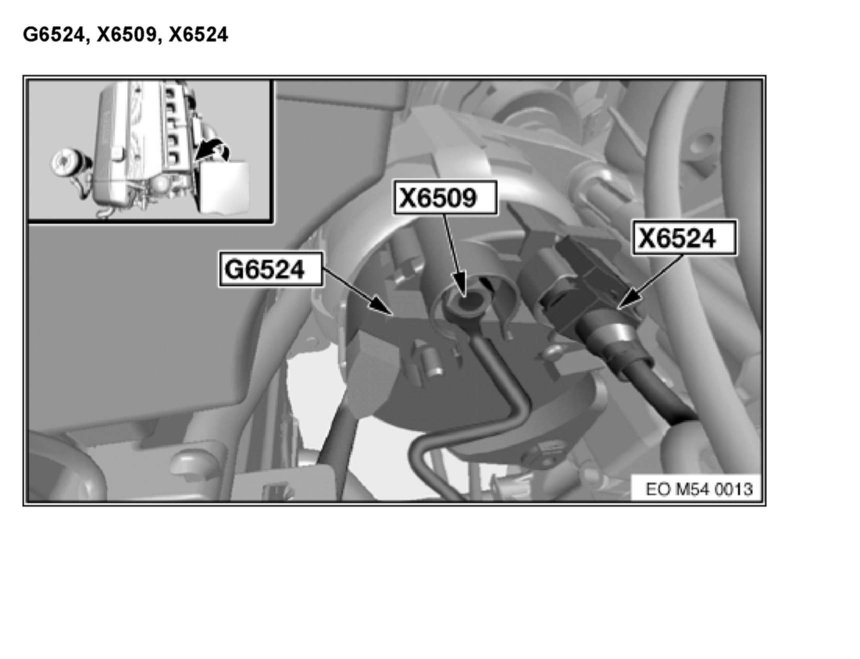 G6524, X6509, X6524

X6509
X6524
G6524
EO M54 0013