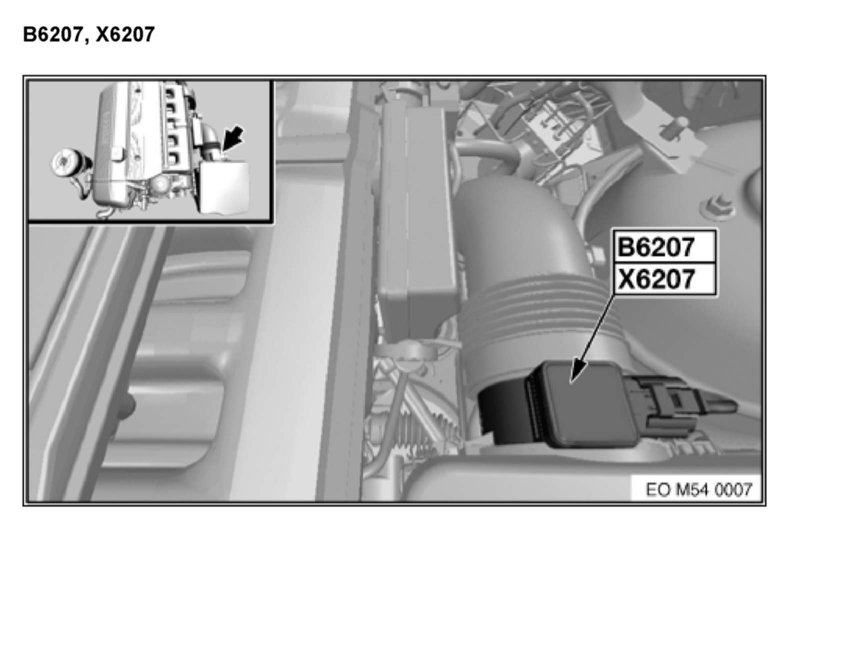 B6207, X6207

B6207
X6207

EO M54 0007