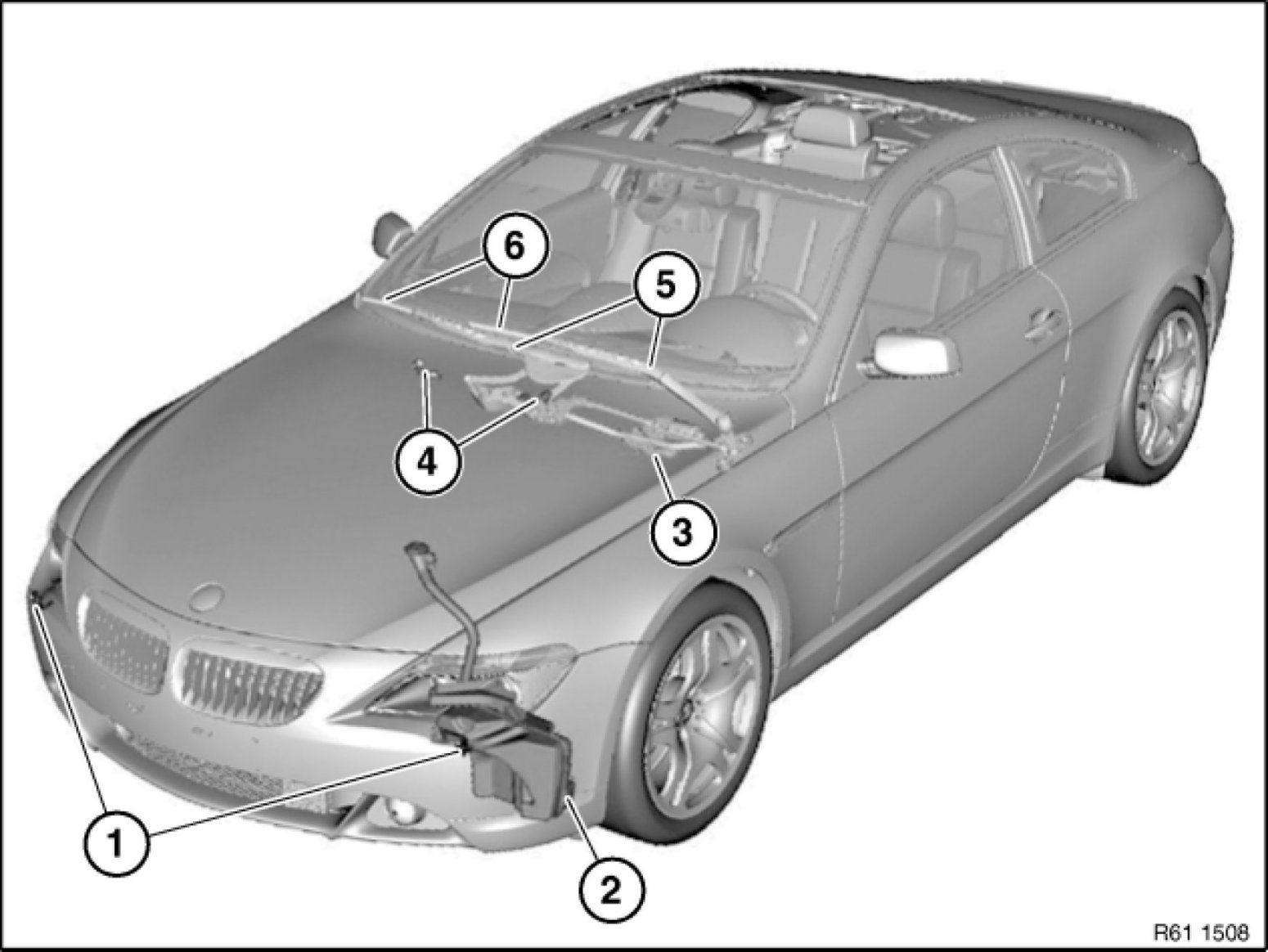 6
5
4
3
1
2
R61 1508