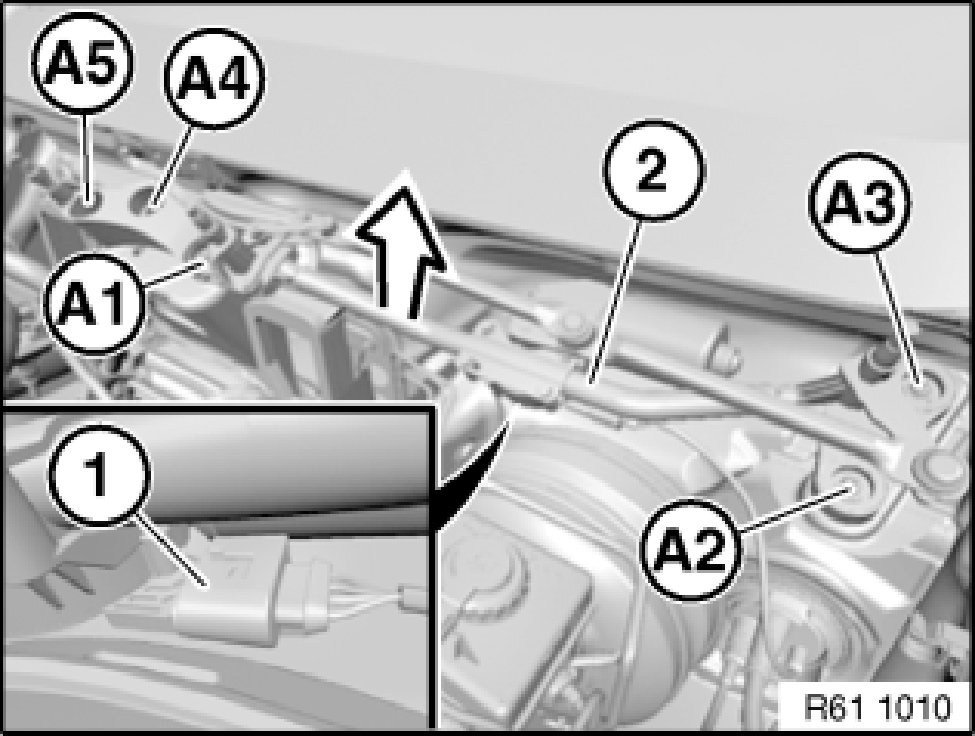 A5
A4
A1
2
A3
1
A2
R61 1010