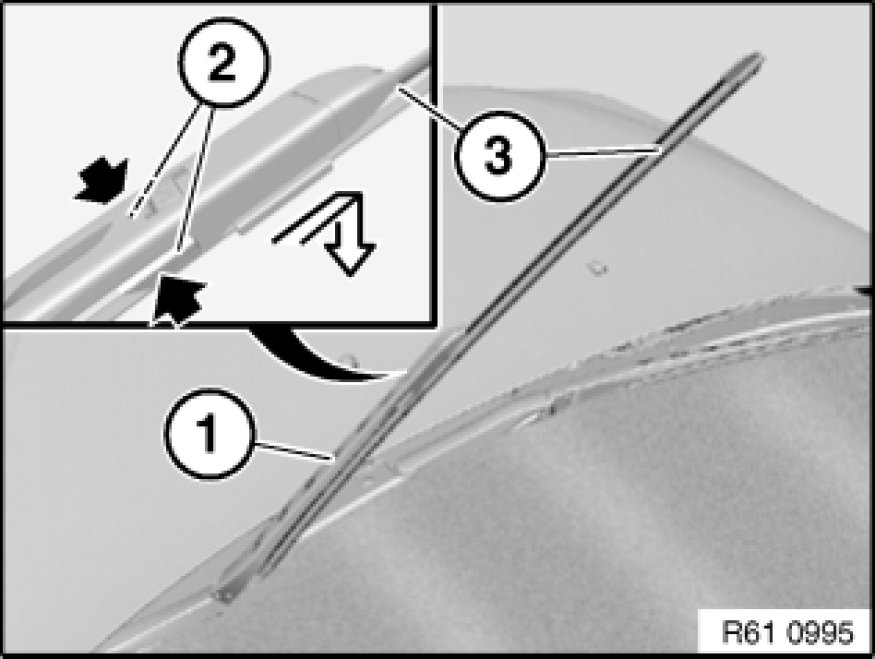 2
3
1
R61 0995