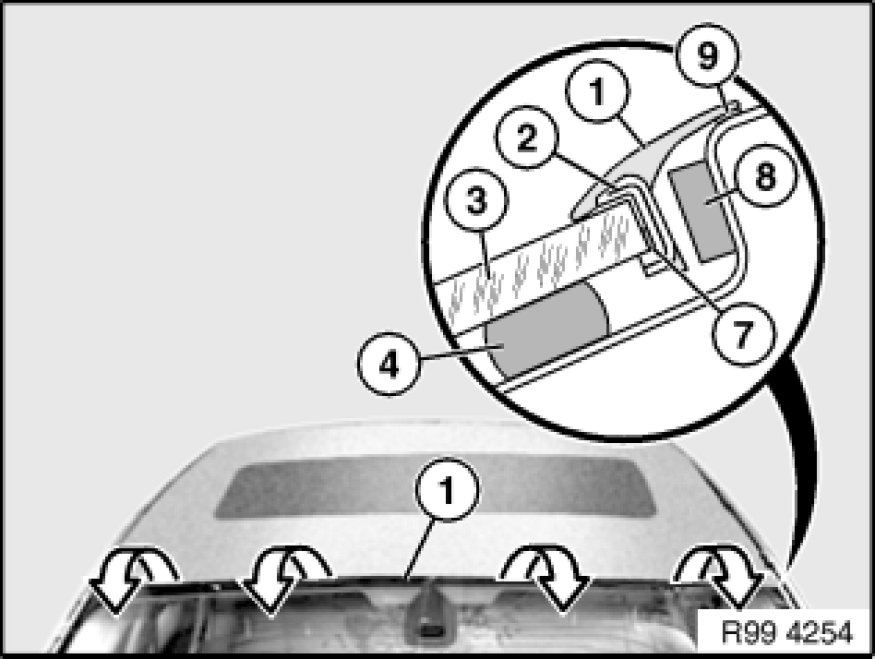 9
1
2
8
3
7
4
1
R99 4254