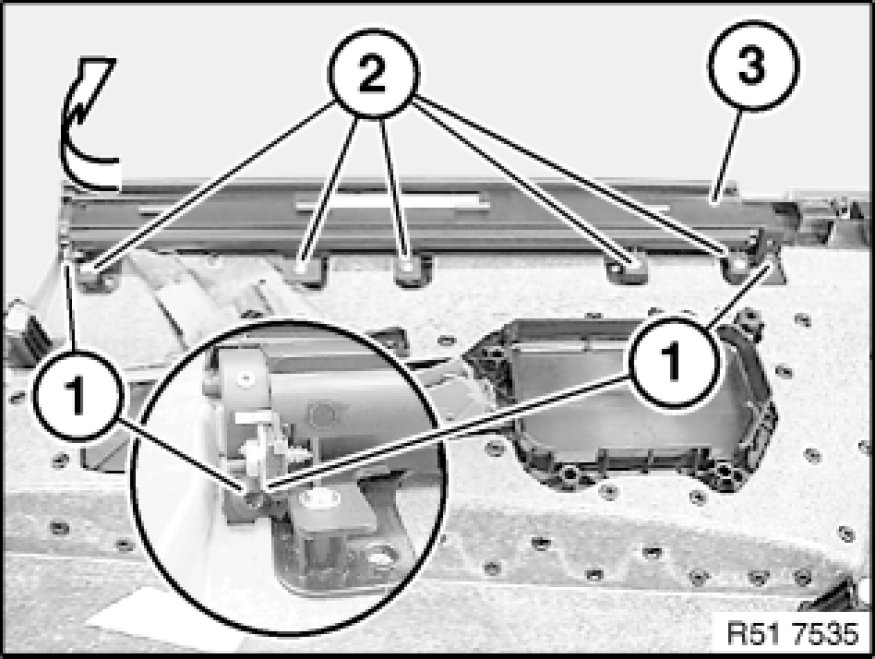 2
3
1
1
R51 7535