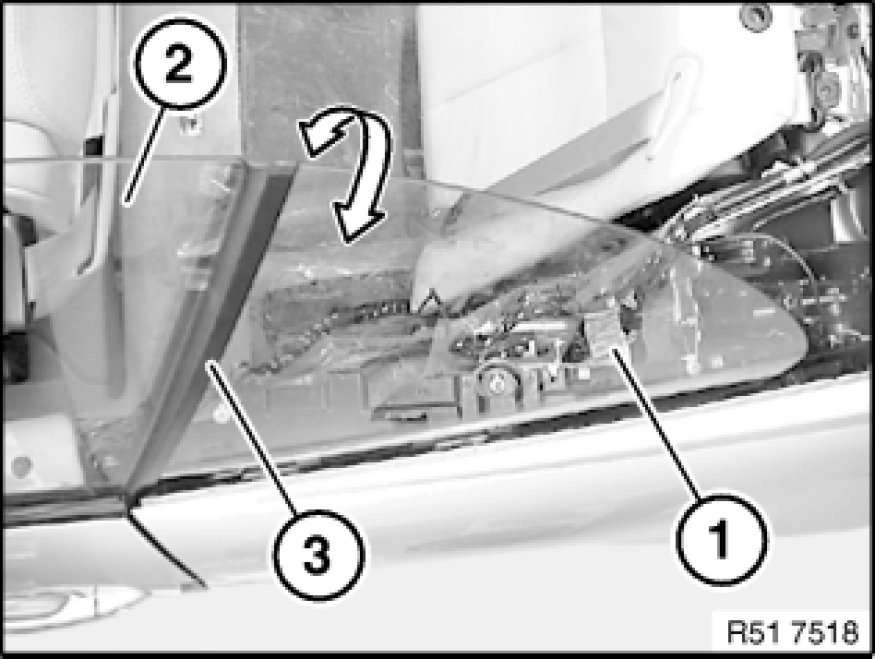 2
3
1
R51 7518