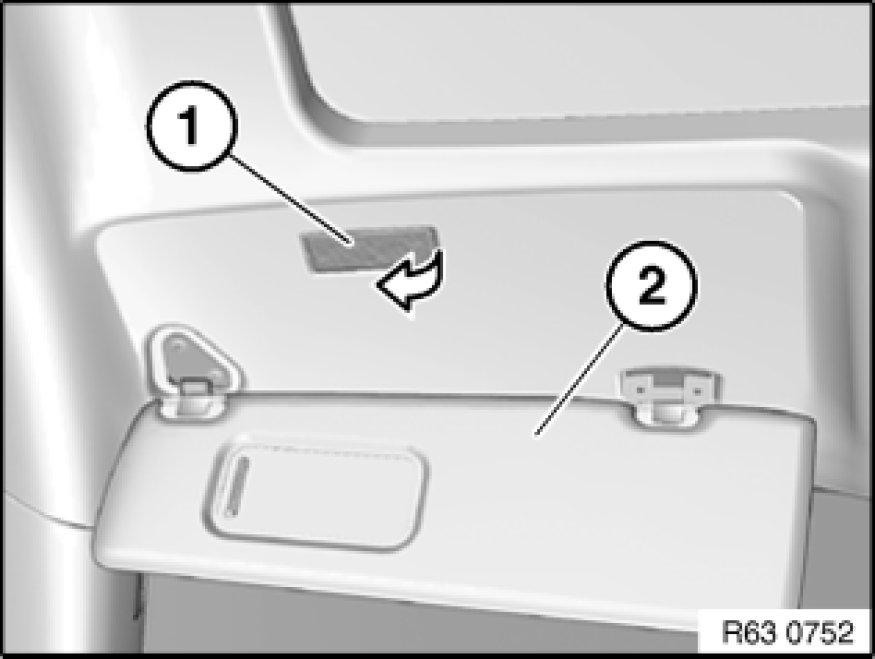 1
2
R63 0752