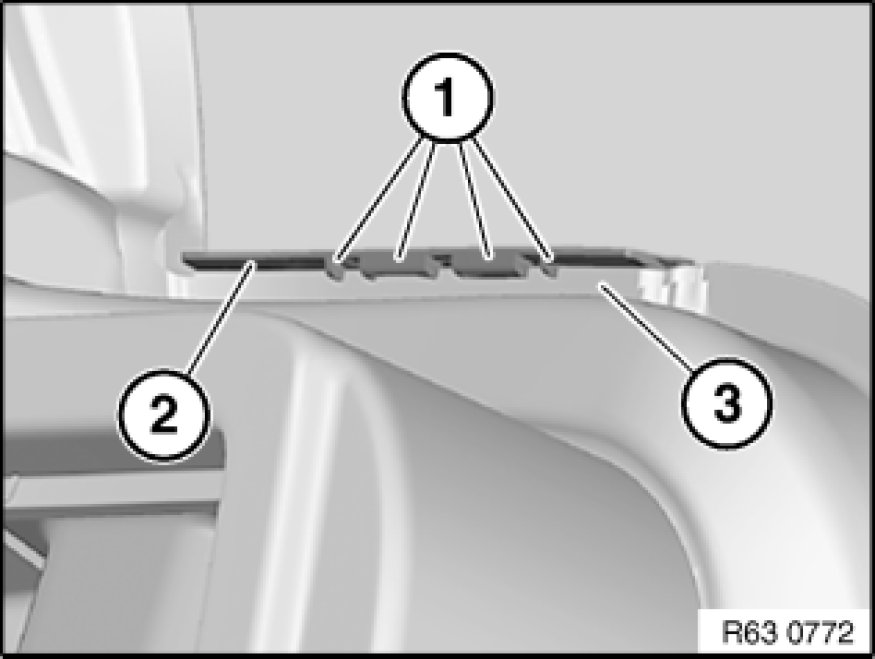 1
2
3
R63 0772