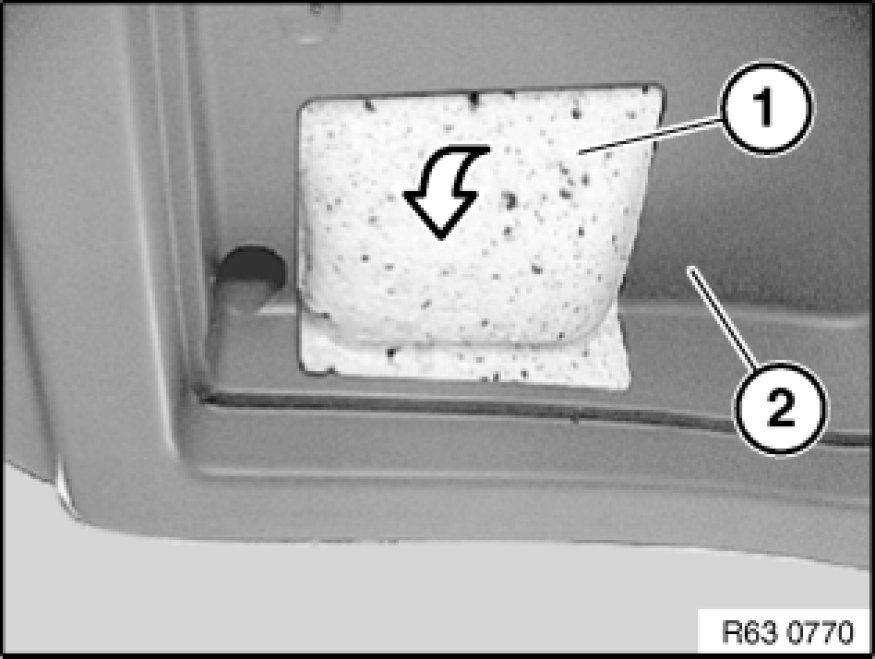 1
2
R63 0770