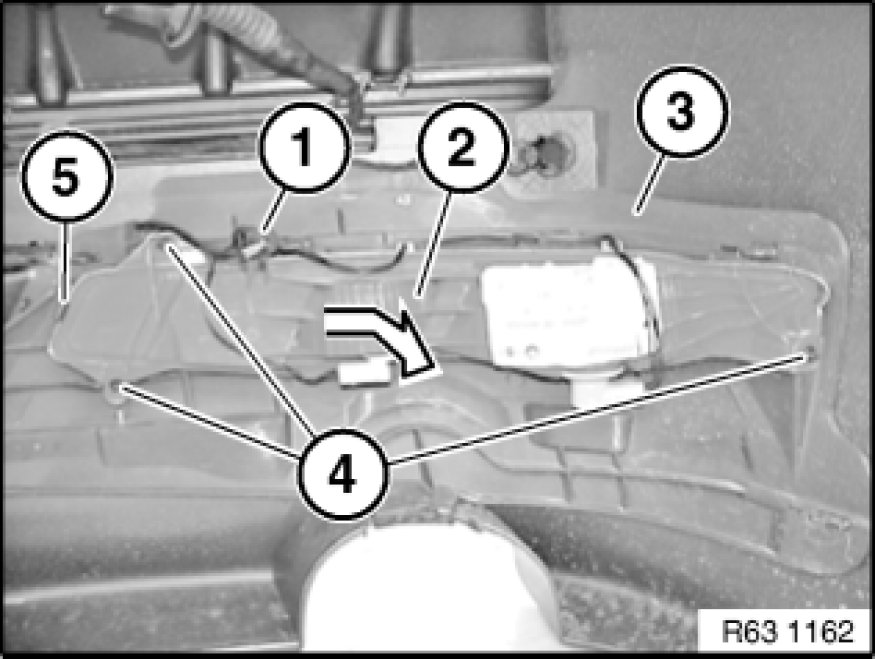 5
1
2
3
4
R63 1162