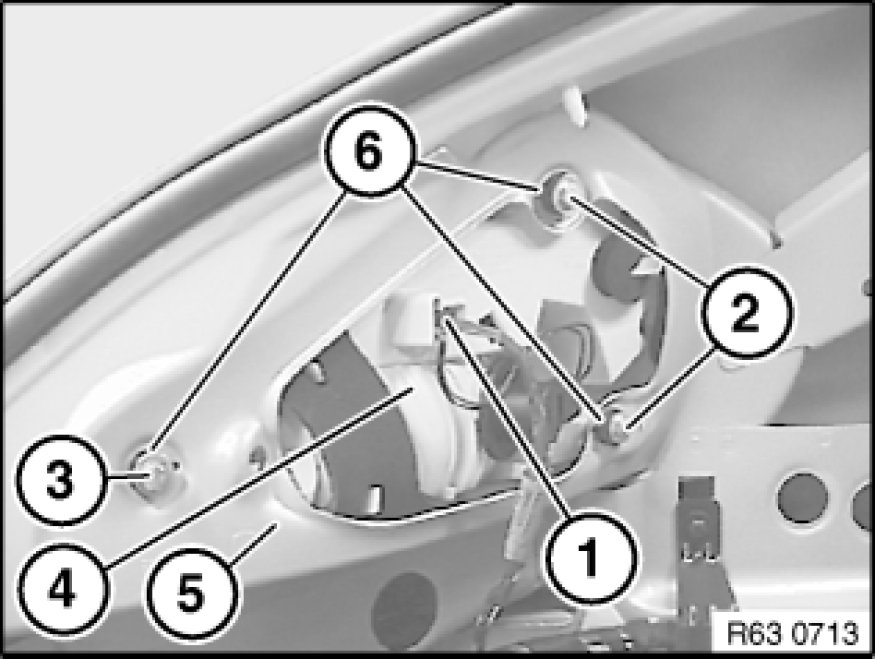 6
2
3
4
5
1
R63 0713