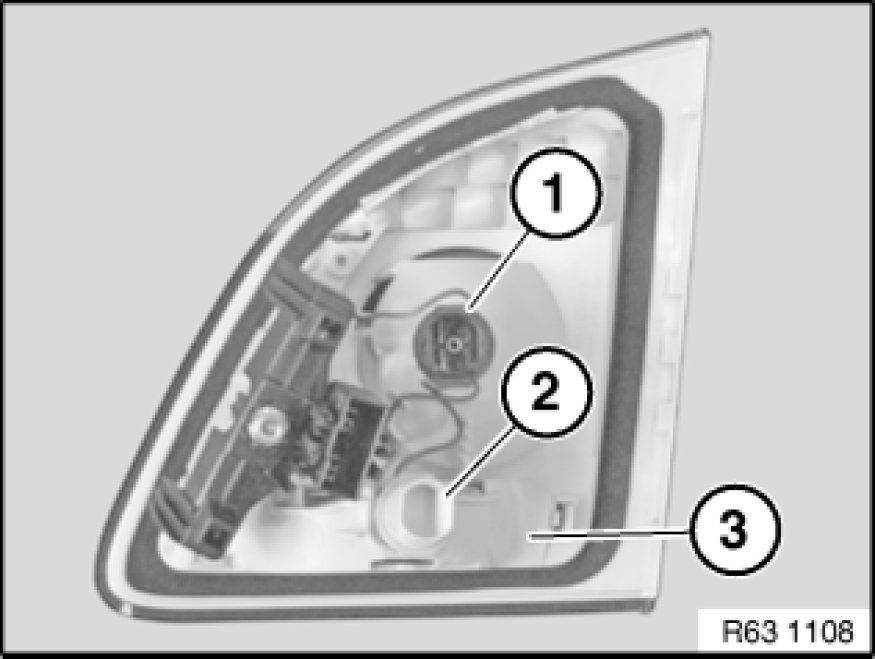 1
2
3
R63 1108