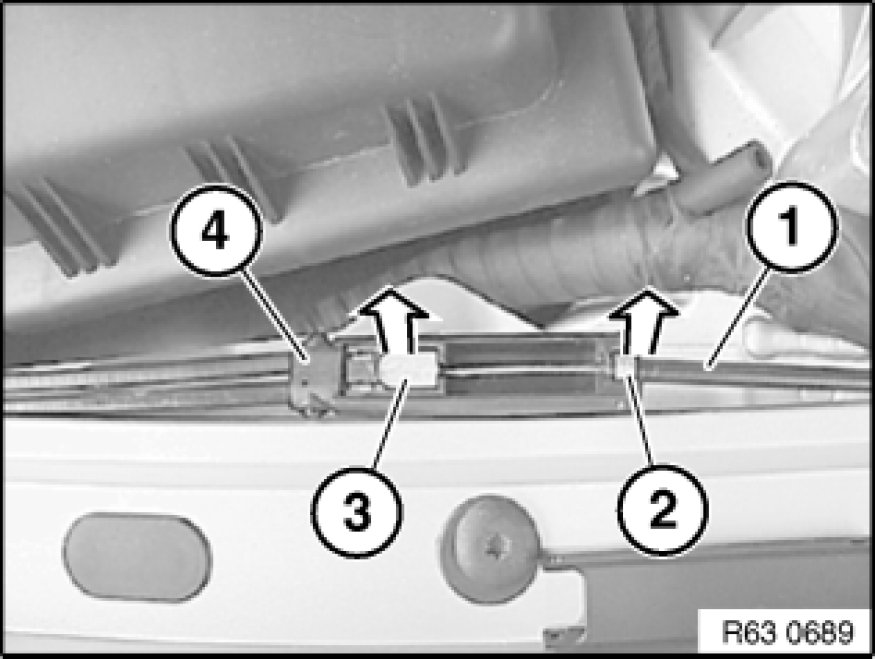 4
1
3
2
R63 0689